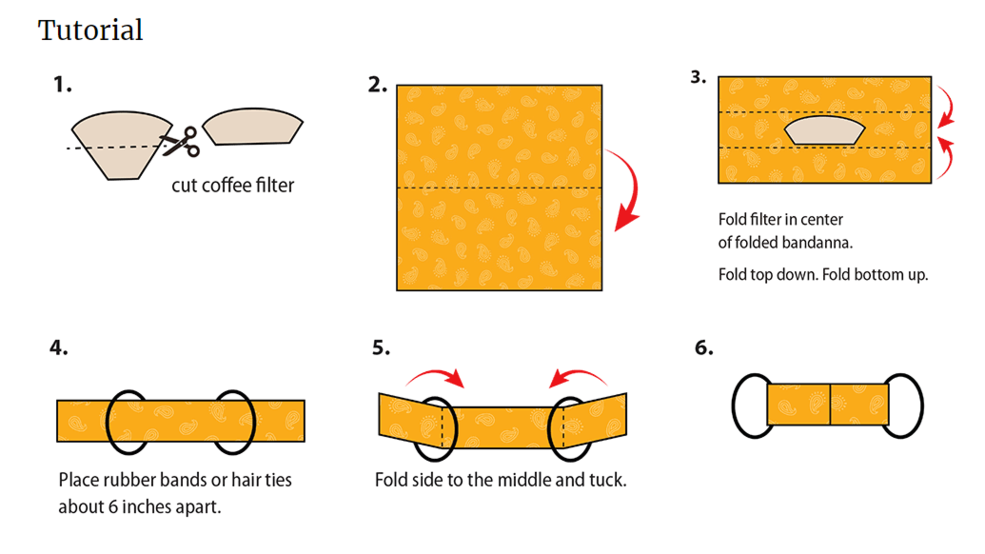 Tutorial

1.

cut coffee filter

2.

3.

Fold filter in center of folded bandanna.

Fold top down. Fold bottom up.

4.

Place rubber bands or hair ties about 6 inches apart.

5.

Fold side to the middle and tuck.

6.